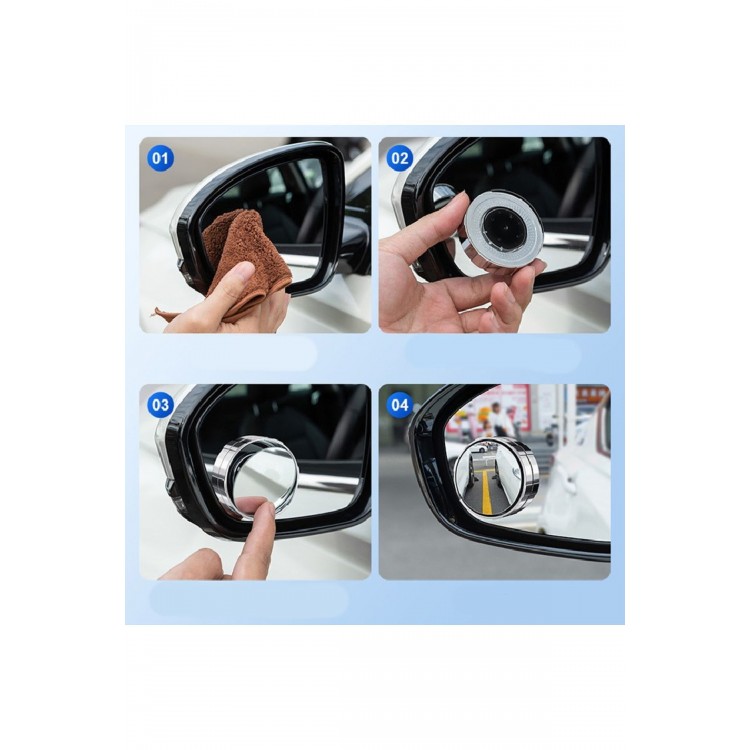 01

02

03

04